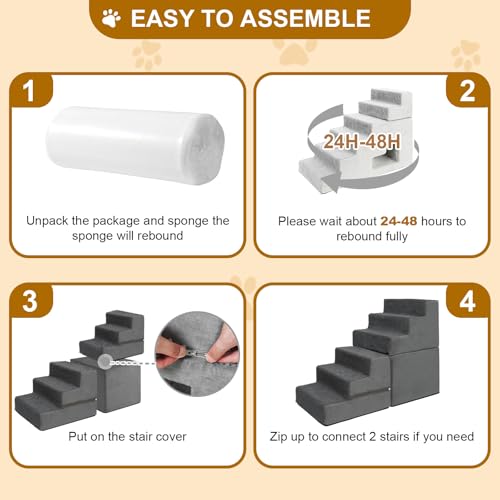 EASY TO ASSEMBLE

1

Unpack the package and sponge the sponge will rebound

2

24H-48H

Please wait about 24-48 hours to rebound fully

3

Put on the stair cover

4

Zip up to connect 2 stairs if you need