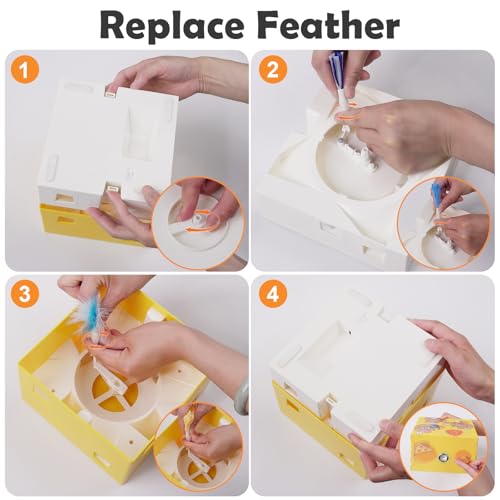 Replace Feather

1

2

3

4