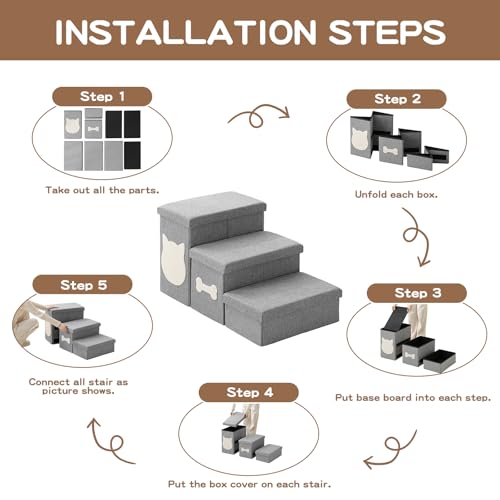 INSTALLATION STEPS

Step 1

Take out all the parts.

Step 2

Unfold each box.

Step 3

Put base board into each step.

Step 4

Put the box cover on each stair.

Step 5

Connect all stair as picture shows.