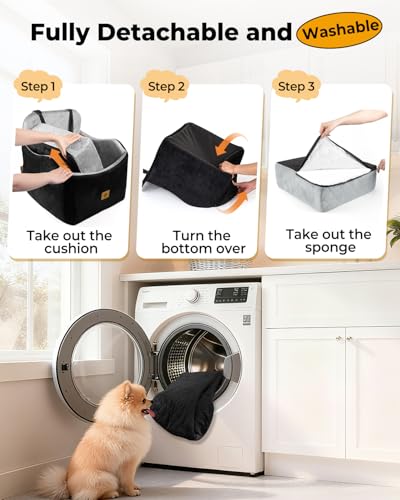 Fully Detachable and Washable

Step 1

Take out the cushion

Step 2

Turn the bottom over

Step 3

Take out the sponge