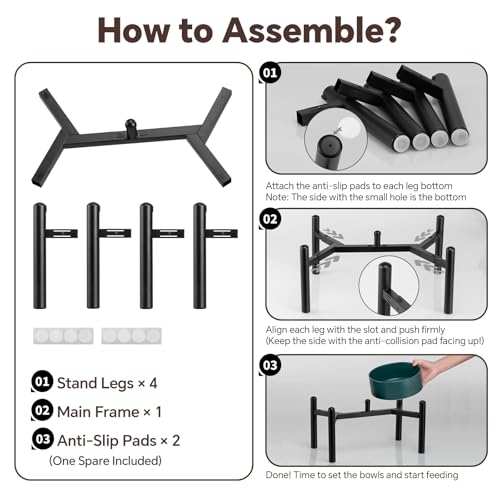 How to Assemble?

01 Stand Legs × 4

02 Main Frame × 1

03 Anti-Slip Pads × 2
(One Spare Included)

01

Attach the anti-slip pads to each leg bottom
Note: The side with the small hole is the bottom

02

Align each leg with the slot and push firmly
(Keep the side with the anti-collision pad facing up!)

03

Done! Time to set the bowls and start feeding