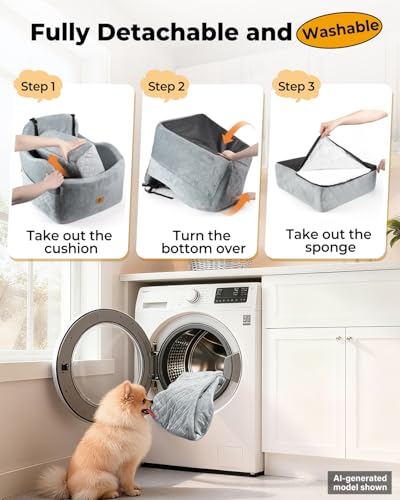 Fully Detachable and Washable

Step 1

Take out the cushion

Step 2

Turn the bottom over

Step 3

Take out the sponge

AI-generated model shown