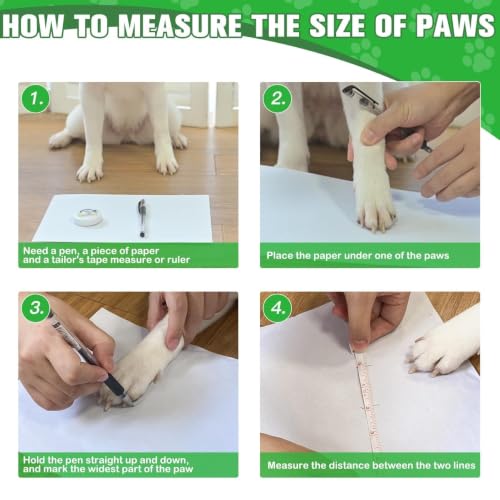 HOW TO MEASURE THE SIZE OF PAWS

1.

Need a pen, a piece of paper and a tailor's tape measure or ruler

2.

Place the paper under one of the paws

3.

Hold the pen straight up and down, and mark the widest part of the paw

4.

Measure the distance between the two lines