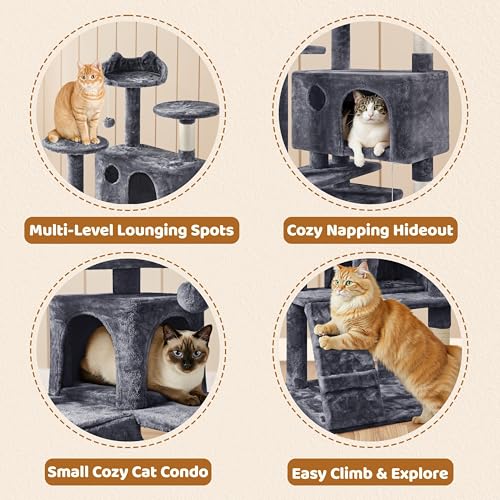 Multi-Level Lounging Spots

Cozy Napping Hideout

Small Cozy Cat Condo

Easy Climb & Explore