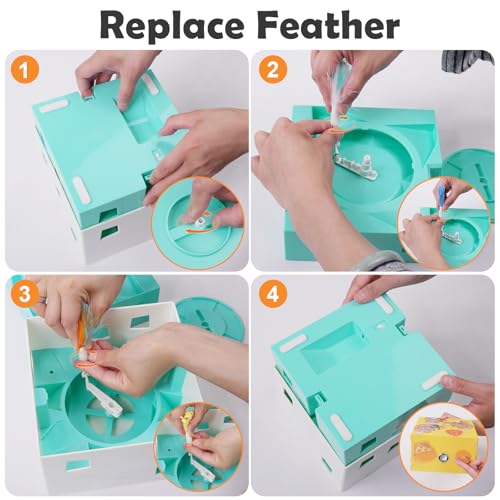 Replace Feather

1

2

3

4