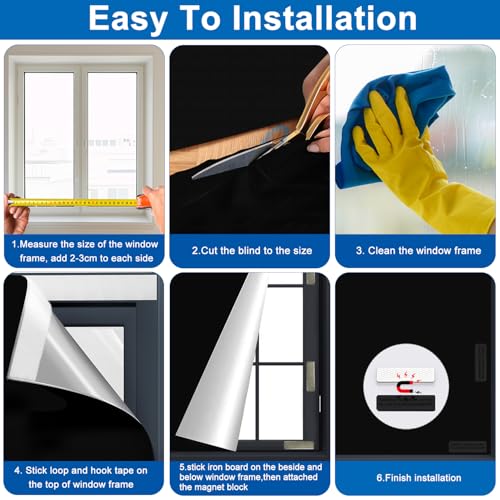 Easy To Installation

1.Measure the size of the window frame, add 2-3cm to each side

2.Cut the blind to the size

3. Clean the window frame

4. Stick loop and hook tape on the top of window frame

5.stick iron board on the beside and below window frame,then attached the magnet block

6.Finish installation