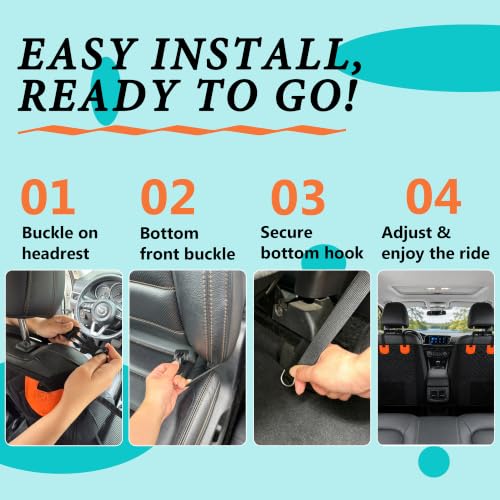 EASY INSTALL, READY TO GO!

01
Buckle on headrest

02
Bottom front buckle

03
Secure bottom hook

04
Adjust & enjoy the ride