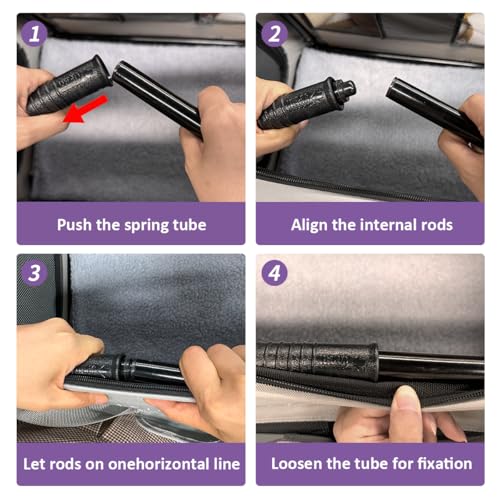 1

Push the spring tube

2

Align the internal rods

3

Let rods on onehorizontal line

4

Loosen the tube for fixation