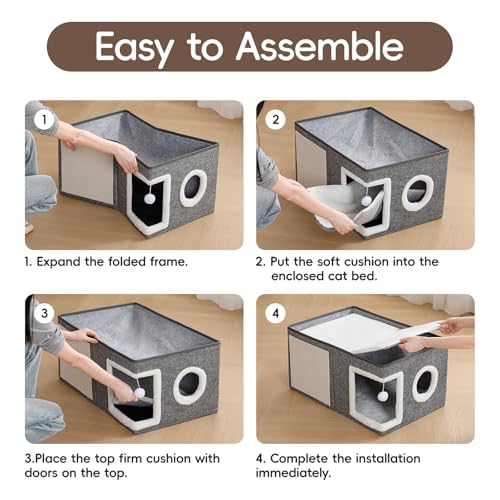 Easy to Assemble

1

1. Expand the folded frame.

2

2. Put the soft cushion into the enclosed cat bed.

3

3.Place the top firm cushion with doors on the top.

4

4. Complete the installation immediately.