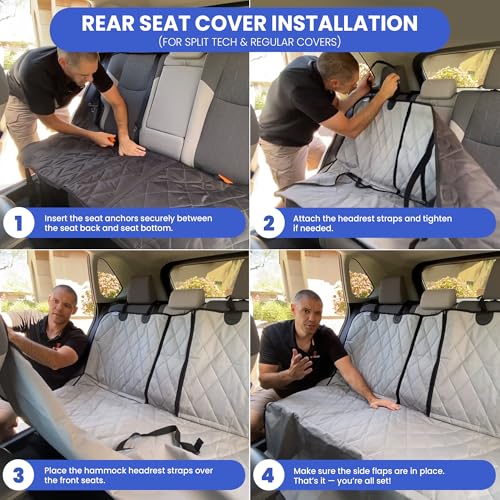 REAR SEAT COVER INSTALLATION
(FOR SPLIT TECH & REGULAR COVERS)

1
Insert the seat anchors securely between the seat back and seat bottom.

2
Attach the headrest straps and tighten if needed.

3
Place the hammock headrest straps over the front seats.

4
Make sure the side flaps are in place. That's it — you're all set!