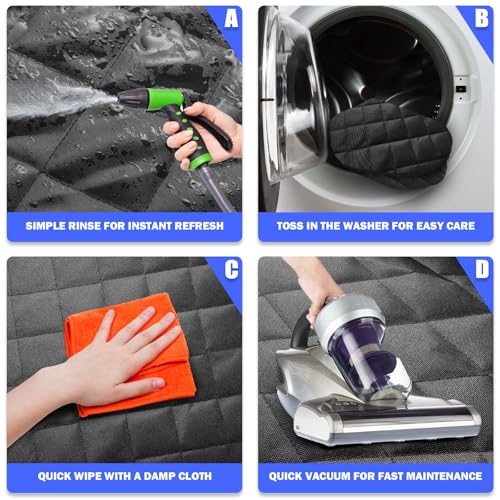 A

SIMPLE RINSE FOR INSTANT REFRESH

B

TOSS IN THE WASHER FOR EASY CARE

C

QUICK WIPE WITH A DAMP CLOTH

D

QUICK VACUUM FOR FAST MAINTENANCE