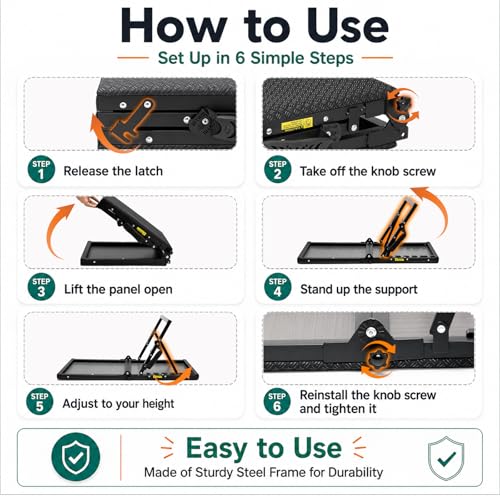 How to Use

Set Up in 6 Simple Steps

STEP 1 Release the latch

STEP 2 Take off the knob screw

STEP 3 Lift the panel open

STEP 4 Stand up the support

STEP 5 Adjust to your height

STEP 6 Reinstall the knob screw and tighten it

Easy to Use

Made of Sturdy Steel Frame for Durability