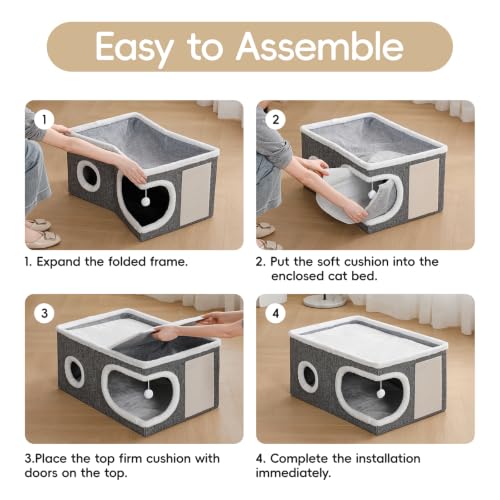 Easy to Assemble

1

1. Expand the folded frame.

2

2. Put the soft cushion into the enclosed cat bed.

3

3.Place the top firm cushion with doors on the top.

4

4. Complete the installation immediately.