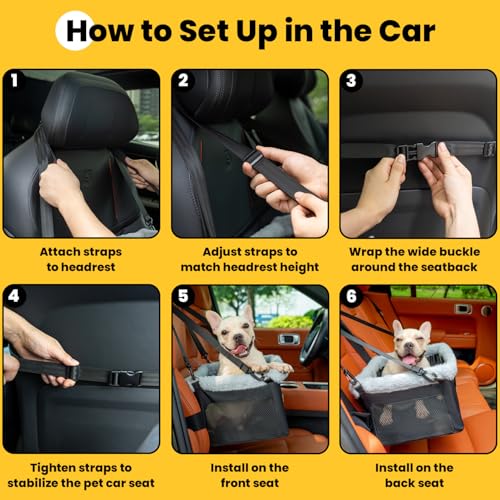 How to Set Up in the Car

1

Attach straps to headrest

2

Adjust straps to match headrest height

3

Wrap the wide buckle around the seatback

4

Tighten straps to stabilize the pet car seat

5

Install on the front seat

6

Install on the back seat