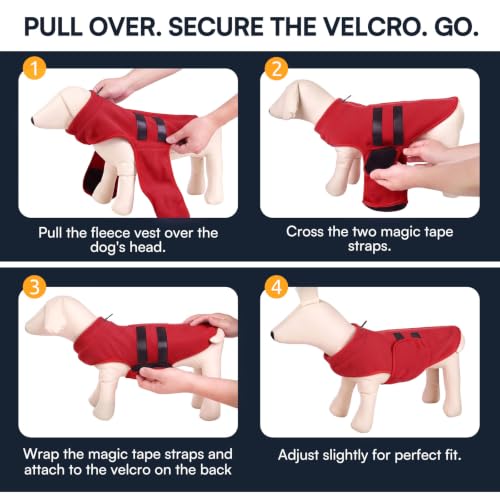 PULL OVER. SECURE THE VELCRO. GO.

1

Pull the fleece vest over the dog's head.

2

Cross the two magic tape straps.

3

Wrap the magic tape straps and attach to the velcro on the back

4

Adjust slightly for perfect fit.