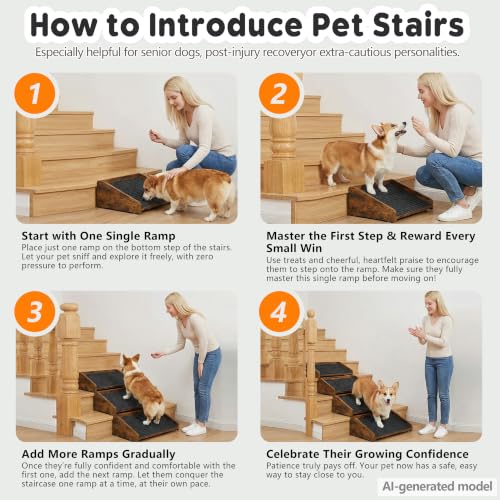 How to Introduce Pet Stairs

Especially helpful for senior dogs, post-injury recoveryor extra-cautious personalities.

1

Start with One Single Ramp

Place just one ramp on the bottom step of the stairs. Let your pet sniff and explore it freely, with zero pressure to perform.

2

Master the First Step & Reward Every Small Win

Use treats and cheerful, heartfelt praise to encourage them to step onto the ramp. Make sure they fully master this single ramp before moving on!

3

Add More Ramps Gradually

Once they're fully confident and comfortable with the first one, add the next ramp. Let them conquer the staircase one ramp at a time, at their own pace.

4

Celebrate Their Growing Confidence

Patience truly pays off. Your pet now has a safe, easy way to stay close to you.

AI-generated model