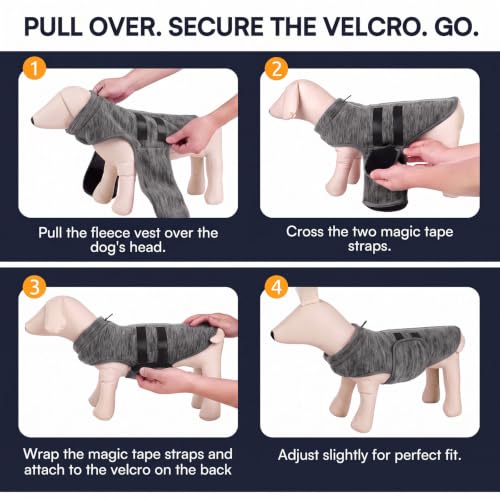 PULL OVER. SECURE THE VELCRO. GO.

1

Pull the fleece vest over the dog's head.

2

Cross the two magic tape straps.

3

Wrap the magic tape straps and attach to the velcro on the back

4

Adjust slightly for perfect fit.