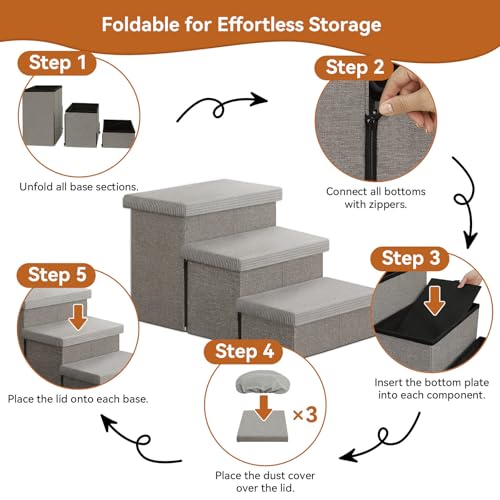 Foldable for Effortless Storage

Step 1

Unfold all base sections.

Step 2

Connect all bottoms with zippers.

Step 3

Insert the bottom plate into each component.

Step 4

×3

Place the dust cover over the lid.

Step 5

Place the lid onto each base.