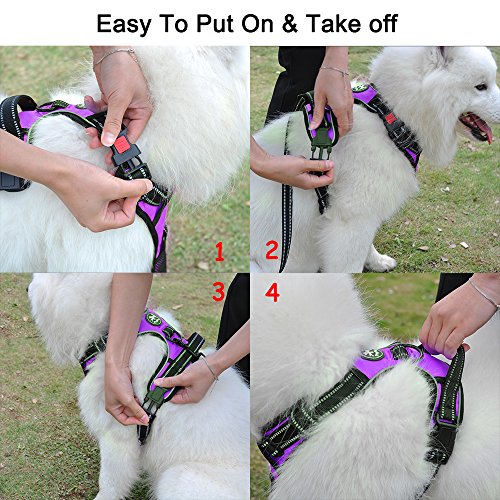 Easy To Put On & Take off

1

2

3

4