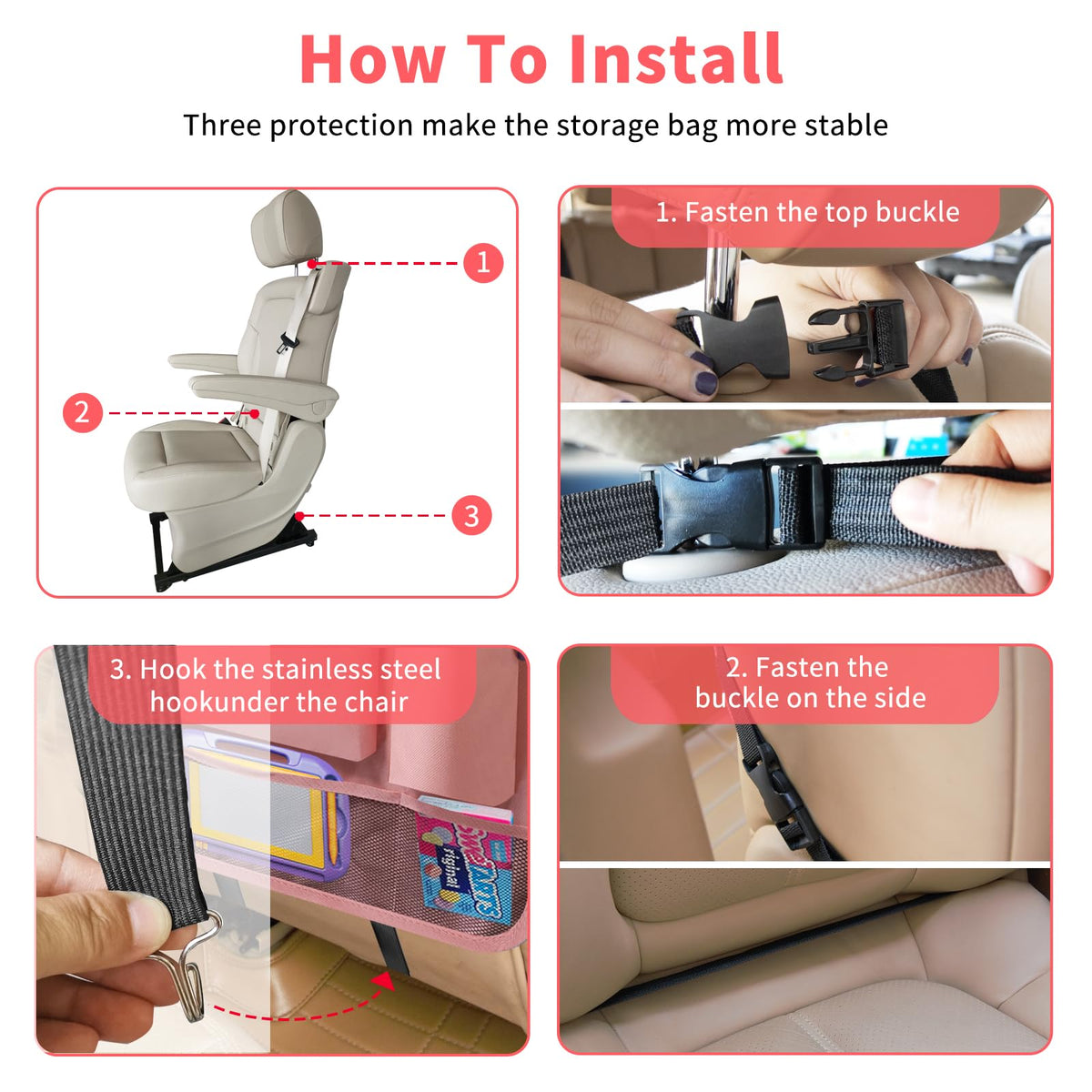 How To Install

Three protection make the storage bag more stable

1

2

3

1. Fasten the top buckle

3. Hook the stainless steel hookunder the chair

2. Fasten the buckle on the side