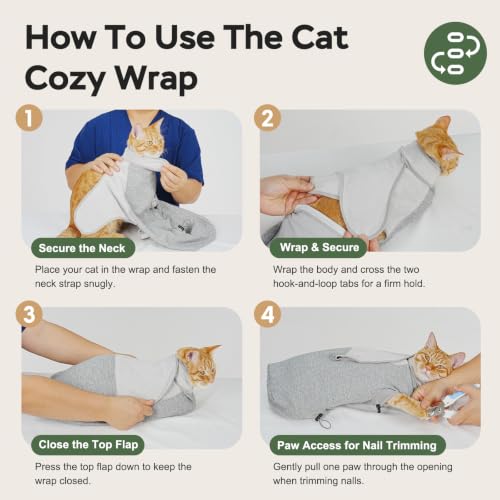 How To Use The Cat Cozy Wrap

1

Secure the Neck

Place your cat in the wrap and fasten the neck strap snugly.

2

Wrap & Secure

Wrap the body and cross the two hook-and-loop tabs for a firm hold.

3

Close the Top Flap

Press the top flap down to keep the wrap closed.

4

Paw Access for Nail Trimming

Gently pull one paw through the opening when trimming nails.