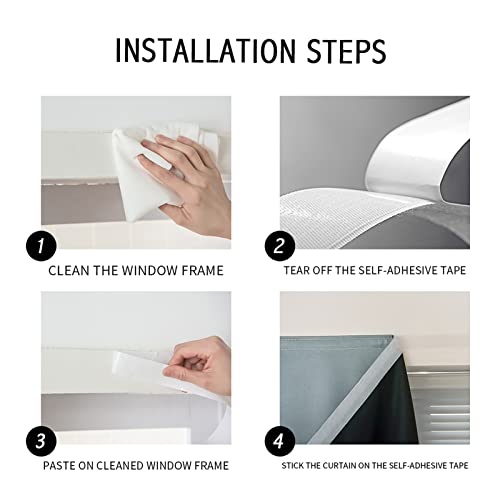 INSTALLATION STEPS

1
CLEAN THE WINDOW FRAME

2
TEAR OFF THE SELF-ADHESIVE TAPE

3
PASTE ON CLEANED WINDOW FRAME

4
STICK THE CURTAIN ON THE SELF-ADHESIVE TAPE