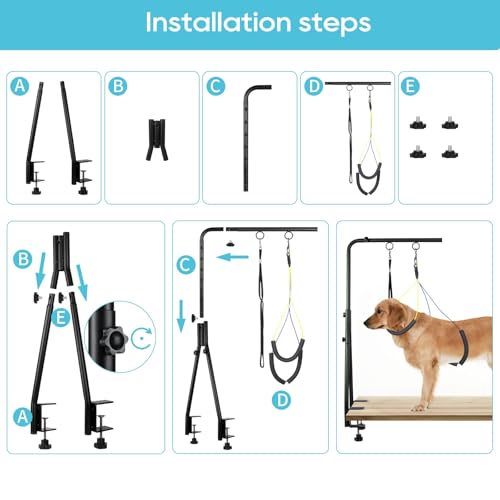 Installation steps

A

B

C

D

E

B

E

A

C

D