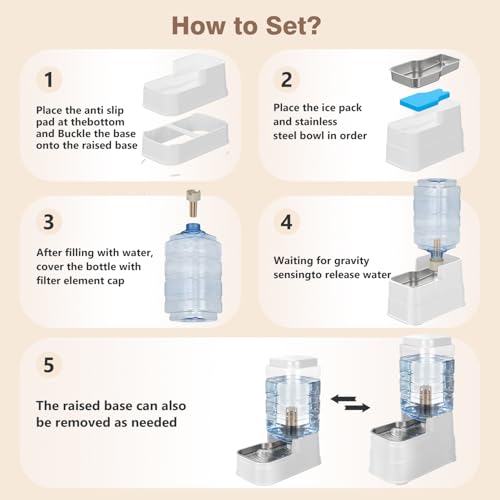 How to Set?

1

Place the anti slip pad at thebottom and Buckle the base onto the raised base

2

Place the ice pack and stainless steel bowl in order

3

After filling with water, cover the bottle with filter element cap

4

Waiting for gravity sensingto release water

5

The raised base can also be removed as needed