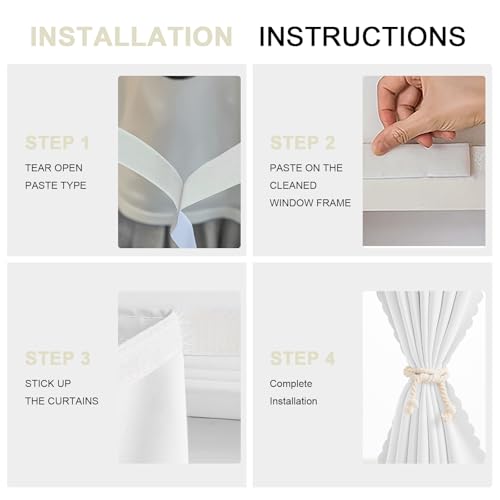 INSTALLATION INSTRUCTIONS

STEP 1
TEAR OPEN PASTE TYPE

STEP 2
PASTE ON THE CLEANED WINDOW FRAME

STEP 3
STICK UP THE CURTAINS

STEP 4
Complete Installation