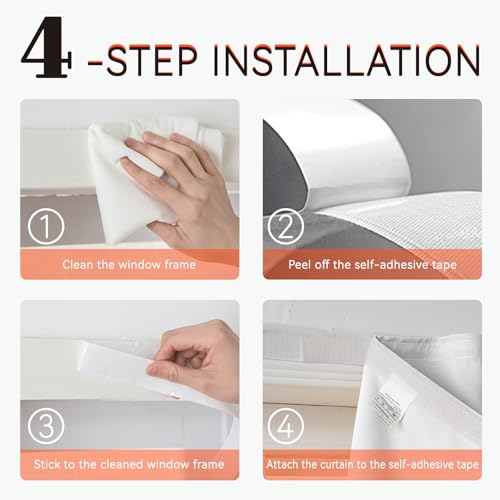 4 -STEP INSTALLATION

1
Clean the window frame

2
Peel off the self-adhesive tape

3
Stick to the cleaned window frame

4
Attach the curtain to the self-adhesive tape