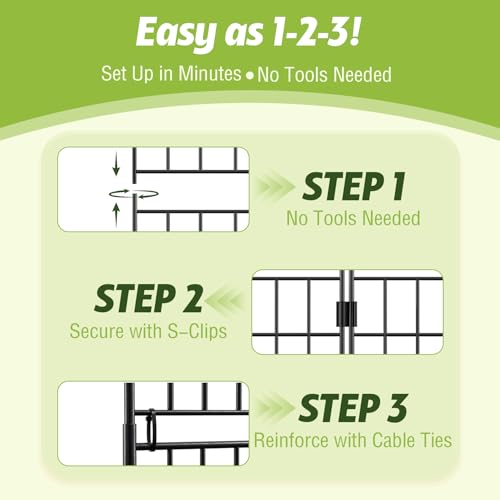 Easy as 1-2-3!

Set Up in Minutes • No Tools Needed

STEP 1
No Tools Needed

STEP 2
Secure with S–Clips

STEP 3
Reinforce with Cable Ties