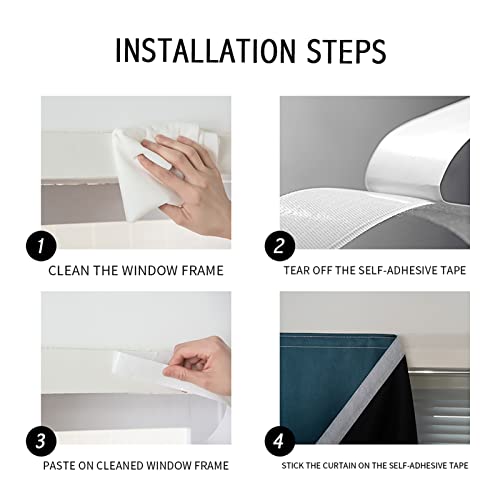 INSTALLATION STEPS

1
CLEAN THE WINDOW FRAME

2
TEAR OFF THE SELF-ADHESIVE TAPE

3
PASTE ON CLEANED WINDOW FRAME

4
STICK THE CURTAIN ON THE SELF-ADHESIVE TAPE