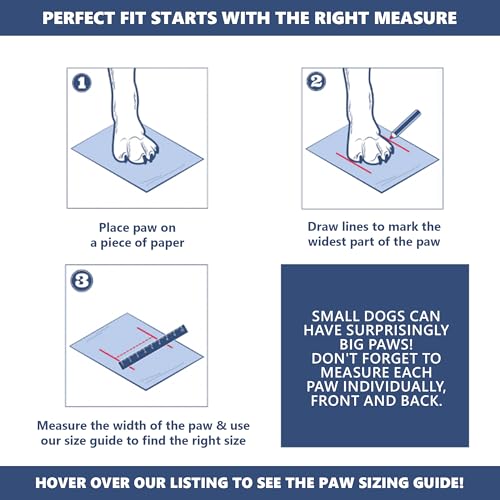 PERFECT FIT STARTS WITH THE RIGHT MEASURE

1

Place paw on a piece of paper

2

Draw lines to mark the widest part of the paw

3

Measure the width of the paw & use our size guide to find the right size

SMALL DOGS CAN HAVE SURPRISINGLY BIG PAWS! DON'T FORGET TO MEASURE EACH PAW INDIVIDUALLY, FRONT AND BACK.

HOVER OVER OUR LISTING TO SEE THE PAW SIZING GUIDE!