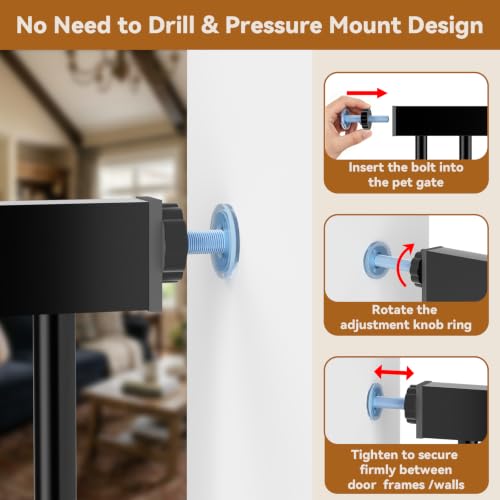 No Need to Drill & Pressure Mount Design

Insert the bolt into the pet gate

Rotate the adjustment knob ring

Tighten to secure firmly between door frames /walls