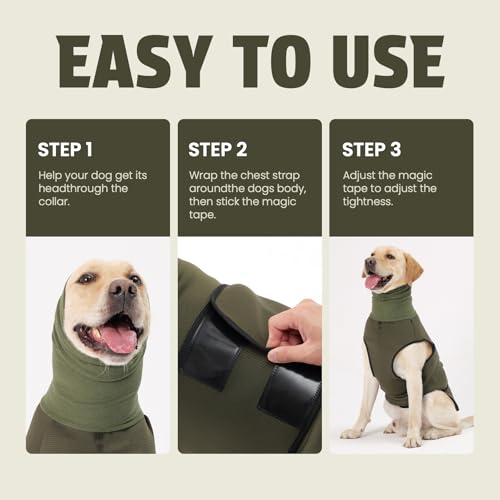 EASY TO USE

STEP 1

Help your dog get its headthrough the collar.

STEP 2

Wrap the chest strap aroundthe dogs body, then stick the magic tape.

STEP 3

Adjust the magic tape to adjust the tightness.