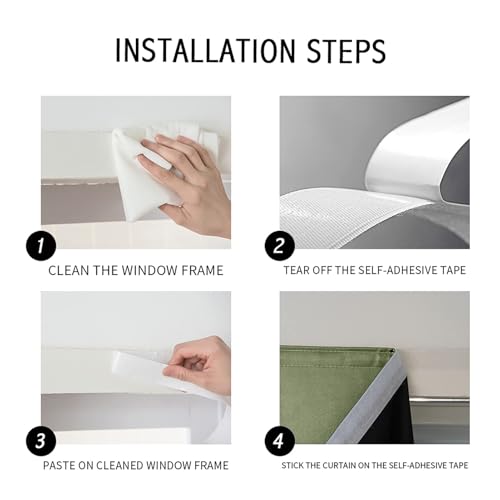 INSTALLATION STEPS

1
CLEAN THE WINDOW FRAME

2
TEAR OFF THE SELF-ADHESIVE TAPE

3
PASTE ON CLEANED WINDOW FRAME

4
STICK THE CURTAIN ON THE SELF-ADHESIVE TAPE