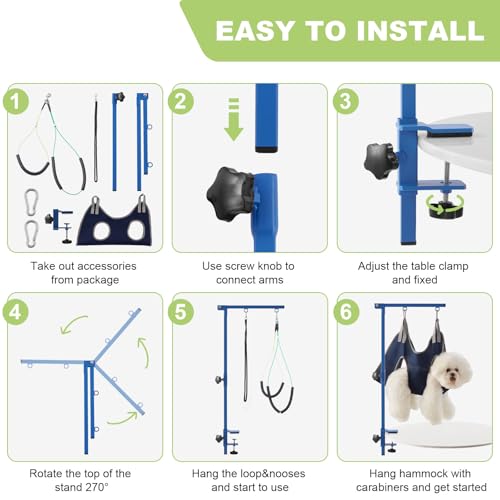 EASY TO INSTALL

1

Take out accessories from package

2

Use screw knob to connect arms

3

Adjust the table clamp and fixed

4

Rotate the top of the stand 270°

5

Hang the loop&nooses and start to use

6

Hang hammock with carabiners and get started