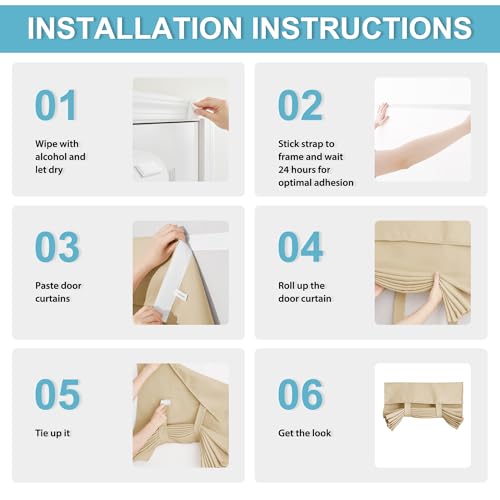 INSTALLATION INSTRUCTIONS

01

Wipe with alcohol and let dry

02

Stick strap to frame and wait 24 hours for optimal adhesion

03

Paste door curtains

04

Roll up the door curtain

05

Tie up it

06

Get the look