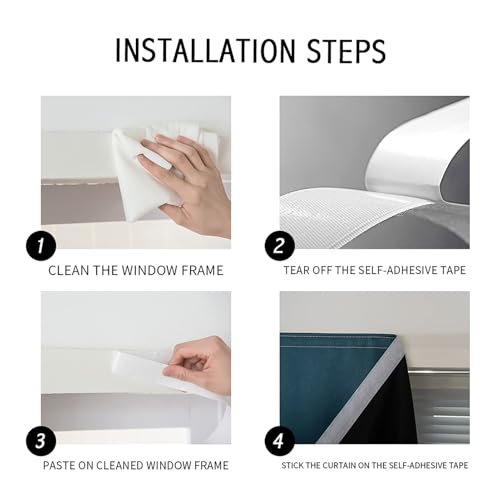 INSTALLATION STEPS

1
CLEAN THE WINDOW FRAME

2
TEAR OFF THE SELF-ADHESIVE TAPE

3
PASTE ON CLEANED WINDOW FRAME

4
STICK THE CURTAIN ON THE SELF-ADHESIVE TAPE