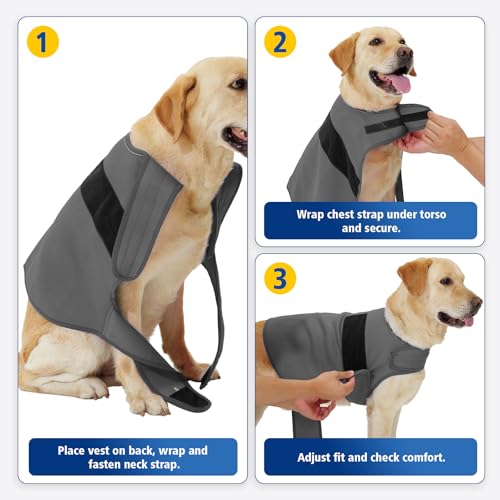 1

Place vest on back, wrap and fasten neck strap.

2

Wrap chest strap under torso and secure.

3

Adjust fit and check comfort.