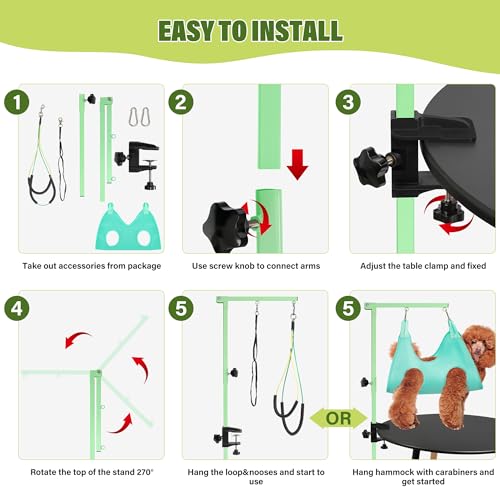 EASY TO INSTALL

1

Take out accessories from package

2

Use screw knob to connect arms

3

Adjust the table clamp and fixed

4

Rotate the top of the stand 270°

5

Hang the loop&nooses and start to use

OR

5

Hang hammock with carabiners and get started