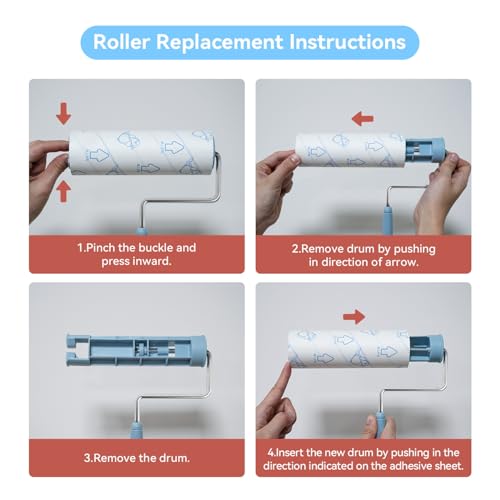 Roller Replacement Instructions

1.Pinch the buckle and press inward.

2.Remove drum by pushing in direction of arrow.

3.Remove the drum.

4.Insert the new drum by pushing in the direction indicated on the adhesive sheet.