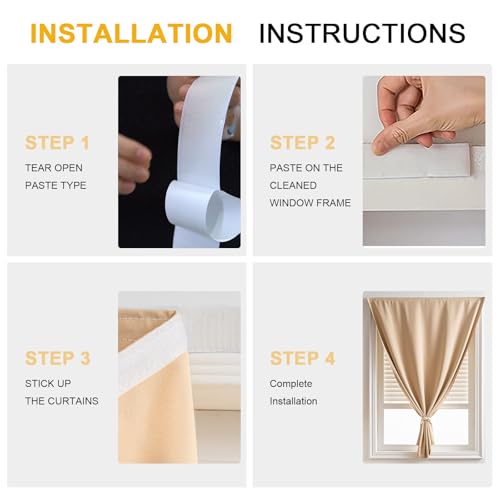 INSTALLATION INSTRUCTIONS

STEP 1
TEAR OPEN PASTE TYPE

STEP 2
PASTE ON THE CLEANED WINDOW FRAME

STEP 3
STICK UP THE CURTAINS

STEP 4
Complete Installation