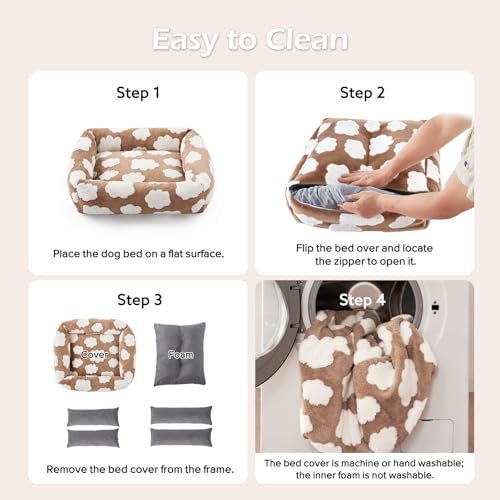 Easy to Clean

Step 1

Place the dog bed on a flat surface.

Step 2

Flip the bed over and locate the zipper to open it.

Step 3

Cover

Foam

Remove the bed cover from the frame.

Step 4

The bed cover is machine or hand washable; the inner foam is not washable.