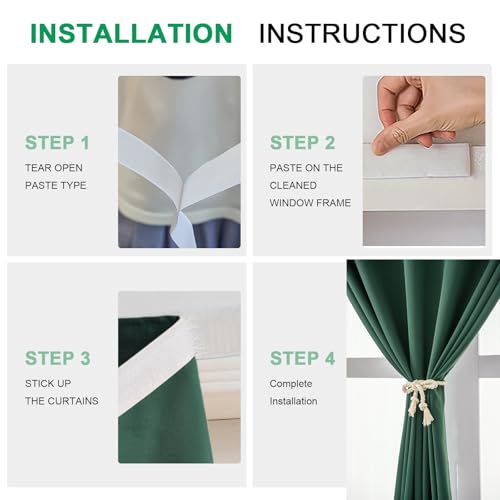 INSTALLATION INSTRUCTIONS

STEP 1
TEAR OPEN PASTE TYPE

STEP 2
PASTE ON THE CLEANED WINDOW FRAME

STEP 3
STICK UP THE CURTAINS

STEP 4
Complete Installation