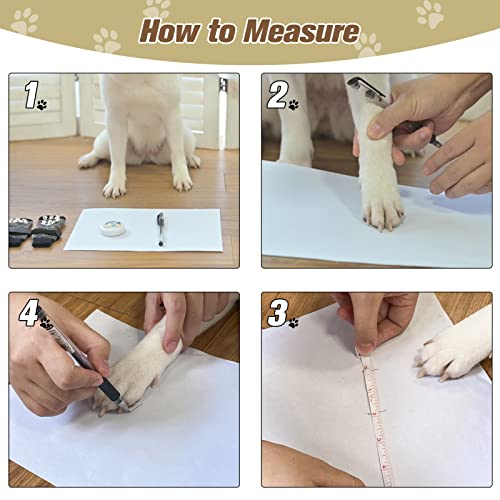 How to Measure

1

2

4

3