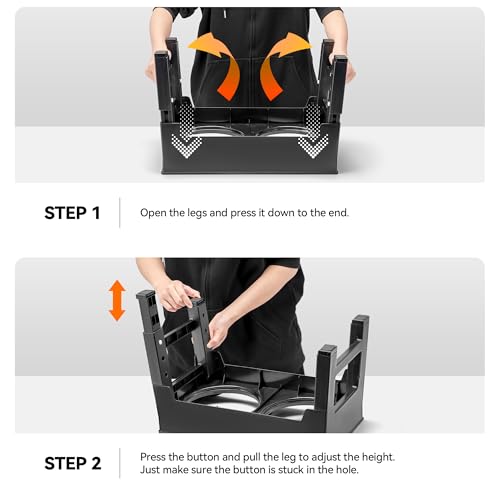 STEP 1

Open the legs and press it down to the end.

STEP 2

Press the button and pull the leg to adjust the height. Just make sure the button is stuck in the hole.