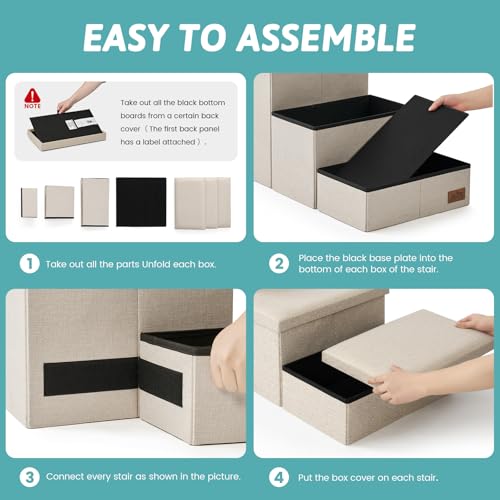 EASY TO ASSEMBLE

NOTE

Take out all the black bottom boards from a certain back cover（The first back panel has a label attached）.

1 Take out all the parts Unfold each box.

2 Place the black base plate into the bottom of each box of the stair.

3 Connect every stair as shown in the picture.

4 Put the box cover on each stair.