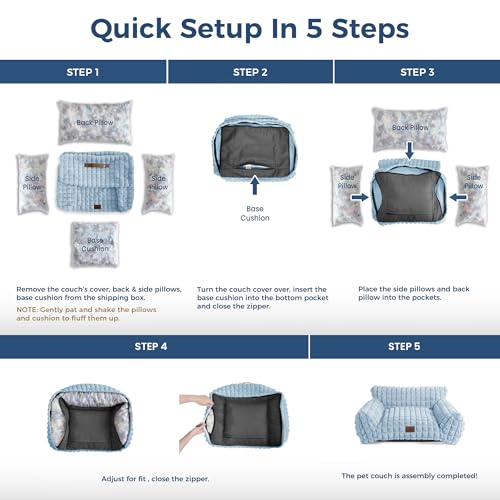 Quick Setup In 5 Steps

STEP 1

Back Pillow

Side Pillow

Side Pillow

Base Cushion

Remove the couch's cover, back & side pillows, base cushion from the shipping box.

NOTE: Gently pat and shake the pillows and cushion to fluff them up.

STEP 2

Base Cushion

Turn the couch cover over, insert the base cushion into the bottom pocket and close the zipper.

STEP 3

Back Pillow

Side Pillow

Side Pillow

Place the side pillows and back pillow into the pockets.

STEP 4

Adjust for fit , close the zipper.

STEP 5

The pet couch is assembly completed!