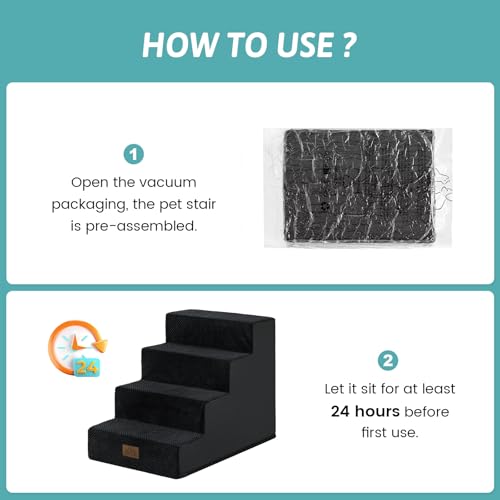 HOW TO USE ?

1

Open the vacuum packaging, the pet stair is pre-assembled.

24

2

Let it sit for at least 24 hours before first use.